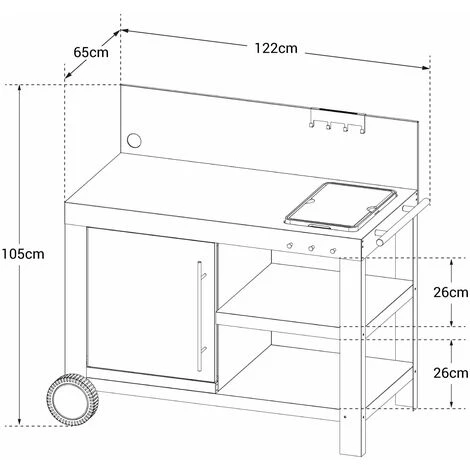 65cm
122cm
105cm
26cm
26cm