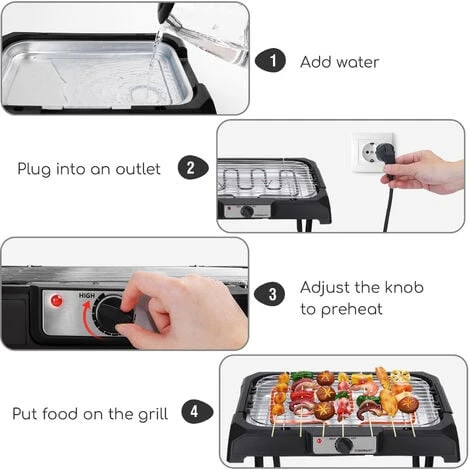 1 Add water

Plug into an outlet 2

HIGH

3 Adjust the knob to preheat

Put food on the grill 4